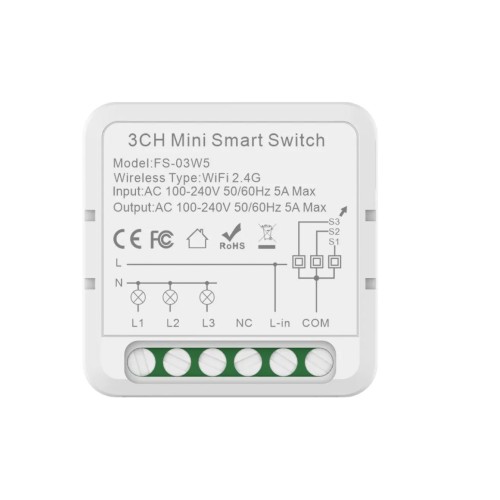 3CH Mini Smart Switch

Model:FS-03W5
Wireless Type:WiFi 2.4G
Input:AC 100-240V 50/60Hz 5A Max
Output:AC 100-240V 50/60Hz 5A Max

CE FC RoHS

S3
S2
S1

L
N

L1 L2 L3 NC L-in COM