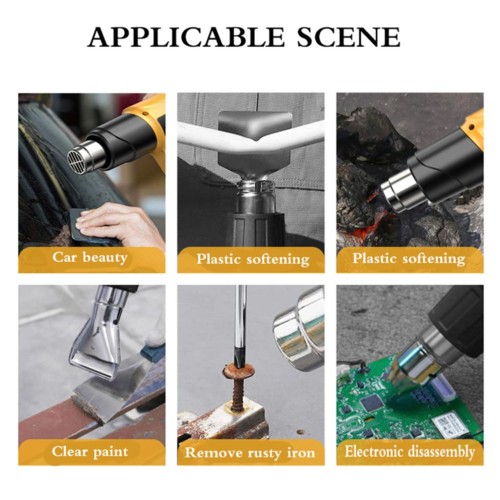 APPLICABLE SCENE

Car beauty

Plastic softening

Plastic softening

Clear paint

Remove rusty iron

Electronic disassembly