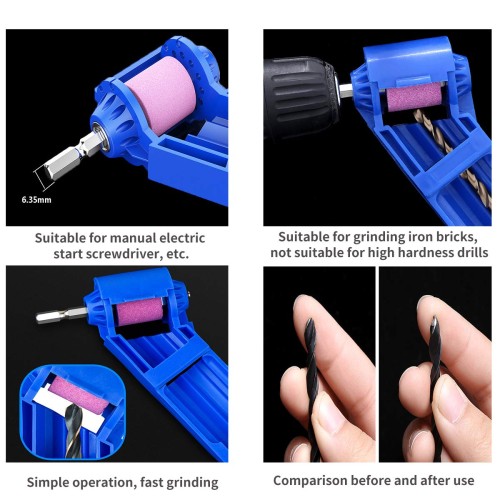 6.35mm

Suitable for manual electric start screwdriver, etc.

Suitable for grinding iron bricks, not suitable for high hardness drills

Simple operation, fast grinding

Comparison before and after use